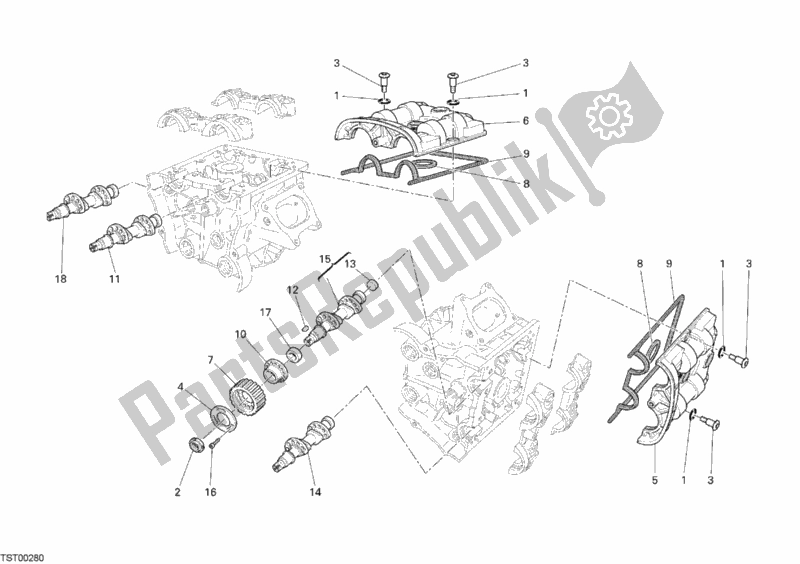 3
3
1
1
6
9
8
18
11
15
13
12
17
10
7
4
2
16
14
8
9
1
3
5
1
3
PartsRepublik
TST00280